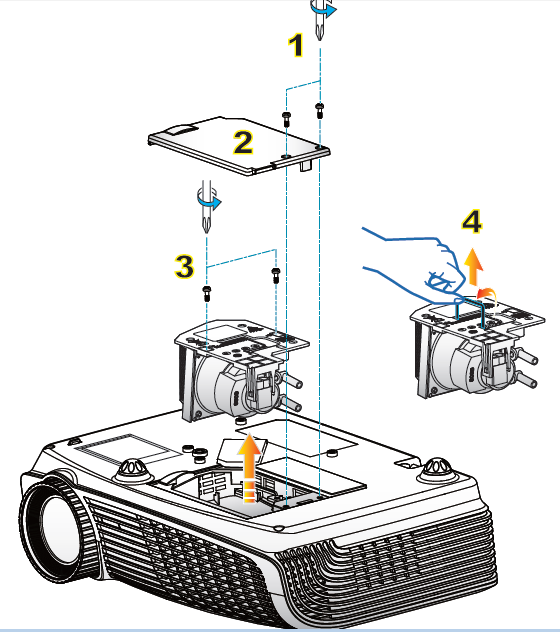 1
2
3
4