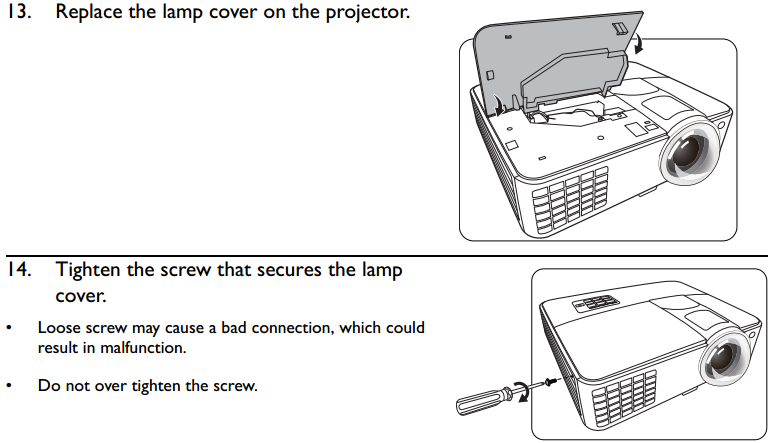 13. Replace the lamp cover on the projector.

14. Tighten the screw that secures the lamp cover.

• Loose screw may cause a bad connection, which could result in malfunction.

• Do not over tighten the screw.