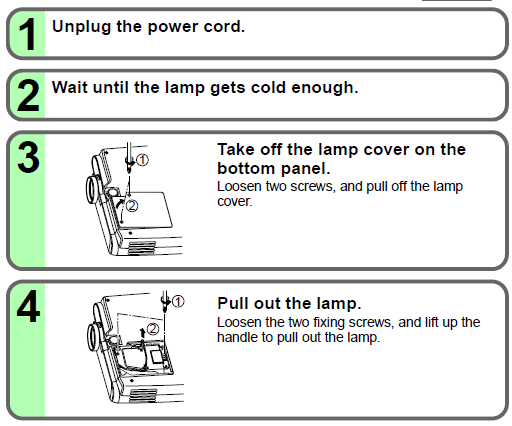 1 Unplug the power cord.

2 Wait until the lamp gets cold enough.

3

①

②

Take off the lamp cover on the bottom panel.
Loosen two screws, and pull off the lamp cover.

4

①

②

Pull out the lamp.
Loosen the two fixing screws, and lift up the handle to pull out the lamp.