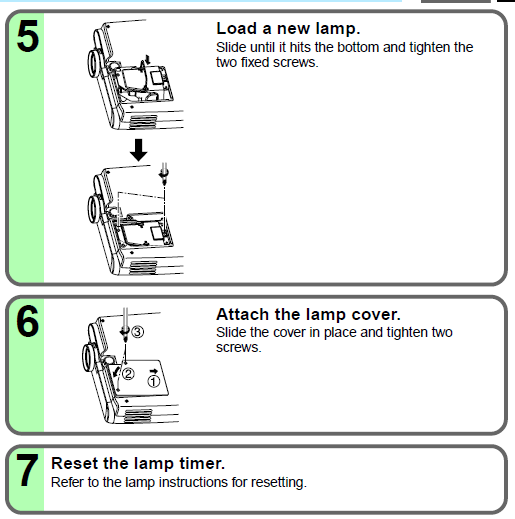 5

Load a new lamp.
Slide until it hits the bottom and tighten the two fixed screws.

6

③
②
①

Attach the lamp cover.
Slide the cover in place and tighten two screws.

7

Reset the lamp timer.
Refer to the lamp instructions for resetting.