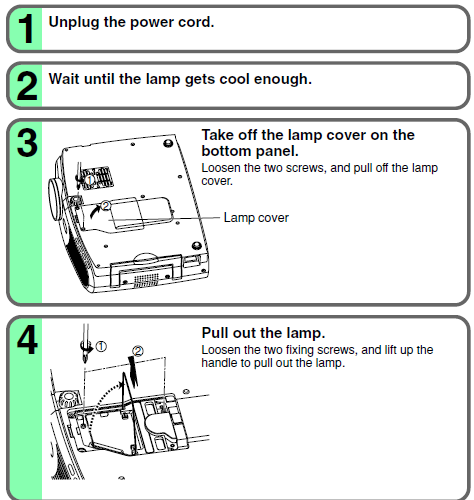 1 Unplug the power cord.

2 Wait until the lamp gets cool enough.

3 Take off the lamp cover on the bottom panel.
Loosen the two screws, and pull off the lamp cover.

①
②
Lamp cover

4 Pull out the lamp.
Loosen the two fixing screws, and lift up the handle to pull out the lamp.

①
②