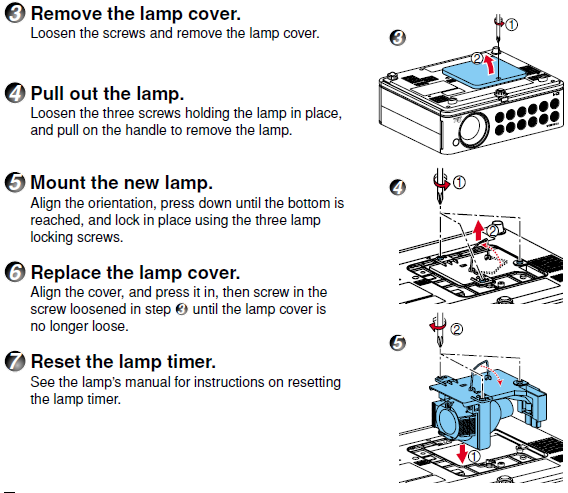 ❸ Remove the lamp cover.
Loosen the screws and remove the lamp cover.

❹ Pull out the lamp.
Loosen the three screws holding the lamp in place, and pull on the handle to remove the lamp.

❺ Mount the new lamp.
Align the orientation, press down until the bottom is reached, and lock in place using the three lamp locking screws.

❻ Replace the lamp cover.
Align the cover, and press it in, then screw in the screw loosened in step ❸ until the lamp cover is no longer loose.

❼ Reset the lamp timer.
See the lamp's manual for instructions on resetting the lamp timer.

❸
①
②

❹
①
②

❺
②
①