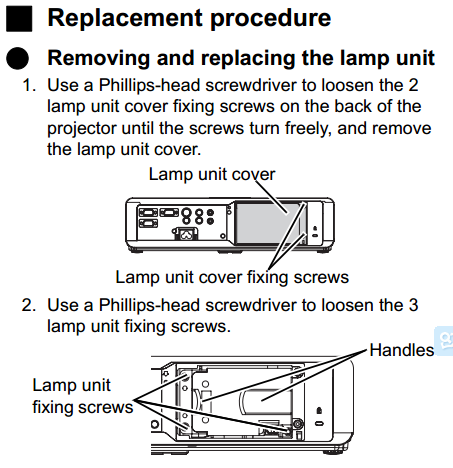 ■ Replacement procedure

● Removing and replacing the lamp unit

1. Use a Phillips-head screwdriver to loosen the 2 lamp unit cover fixing screws on the back of the projector until the screws turn freely, and remove the lamp unit cover.

Lamp unit cover

Lamp unit cover fixing screws

2. Use a Phillips-head screwdriver to loosen the 3 lamp unit fixing screws.

Handles

Lamp unit fixing screws