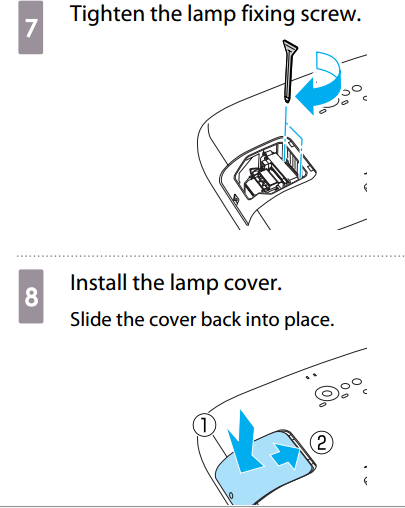 7 Tighten the lamp fixing screw.

8 Install the lamp cover.

Slide the cover back into place.

①

②