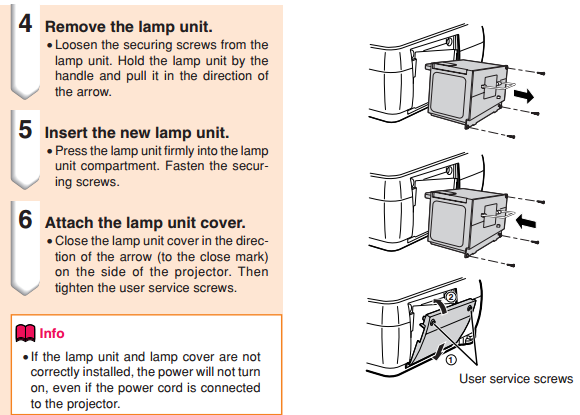 4 Remove the lamp unit.
• Loosen the securing screws from the lamp unit. Hold the lamp unit by the handle and pull it in the direction of the arrow.

5 Insert the new lamp unit.
• Press the lamp unit firmly into the lamp unit compartment. Fasten the securing screws.

6 Attach the lamp unit cover.
• Close the lamp unit cover in the direction of the arrow (to the close mark) on the side of the projector. Then tighten the user service screws.

Info
• If the lamp unit and lamp cover are not correctly installed, the power will not turn on, even if the power cord is connected to the projector.

②
①
User service screws