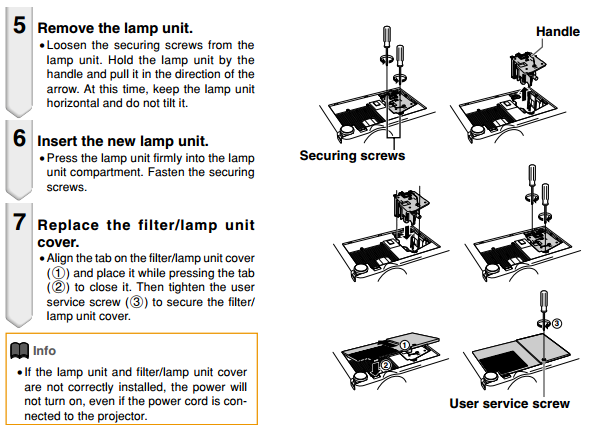 5 Remove the lamp unit.

• Loosen the securing screws from the lamp unit. Hold the lamp unit by the handle and pull it in the direction of the arrow. At this time, keep the lamp unit horizontal and do not tilt it.

6 Insert the new lamp unit.

• Press the lamp unit firmly into the lamp unit compartment. Fasten the securing screws.

7 Replace the filter/lamp unit cover.

• Align the tab on the filter/lamp unit cover (①) and place it while pressing the tab (②) to close it. Then tighten the user service screw (③) to secure the filter/lamp unit cover.

Info

• If the lamp unit and filter/lamp unit cover are not correctly installed, the power will not turn on, even if the power cord is connected to the projector.

Handle

Securing screws

①

②

③

User service screw