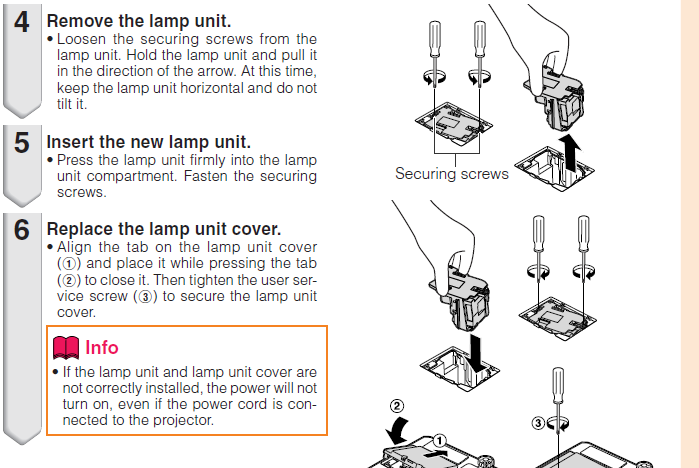 4 Remove the lamp unit.
• Loosen the securing screws from the lamp unit. Hold the lamp unit and pull it in the direction of the arrow. At this time, keep the lamp unit horizontal and do not tilt it.

5 Insert the new lamp unit.
• Press the lamp unit firmly into the lamp unit compartment. Fasten the securing screws.

6 Replace the lamp unit cover.
• Align the tab on the lamp unit cover (①) and place it while pressing the tab (②) to close it. Then tighten the user service screw (③) to secure the lamp unit cover.

Info
• If the lamp unit and lamp unit cover are not correctly installed, the power will not turn on, even if the power cord is connected to the projector.

Securing screws

②
①
③