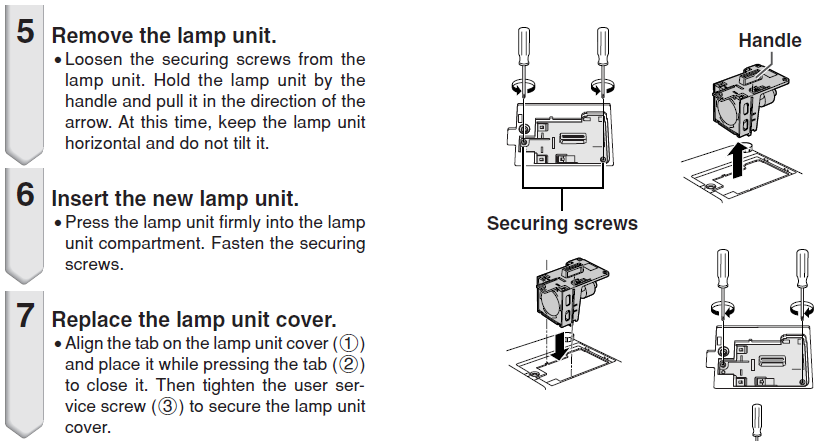 5 Remove the lamp unit.

• Loosen the securing screws from the lamp unit. Hold the lamp unit by the handle and pull it in the direction of the arrow. At this time, keep the lamp unit horizontal and do not tilt it.

6 Insert the new lamp unit.

• Press the lamp unit firmly into the lamp unit compartment. Fasten the securing screws.

7 Replace the lamp unit cover.

• Align the tab on the lamp unit cover (①) and place it while pressing the tab (②) to close it. Then tighten the user service screw (③) to secure the lamp unit cover.

Handle

Securing screws